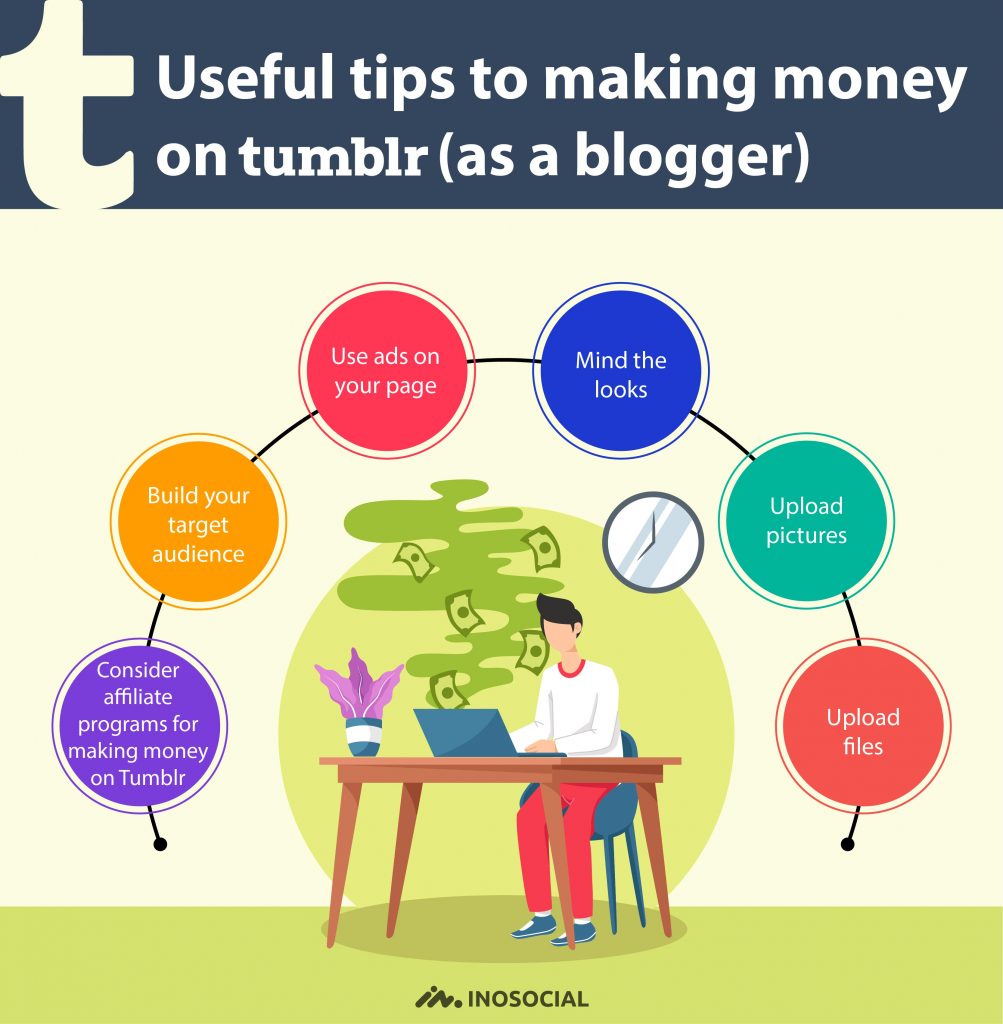 t

Useful tips to making money on tumblr (as a blogger)

Consider affiliate programs for making money on Tumblr

Build your target audience

Use ads on your page

Mind the looks

Upload pictures

Upload files

INOSOCIAL